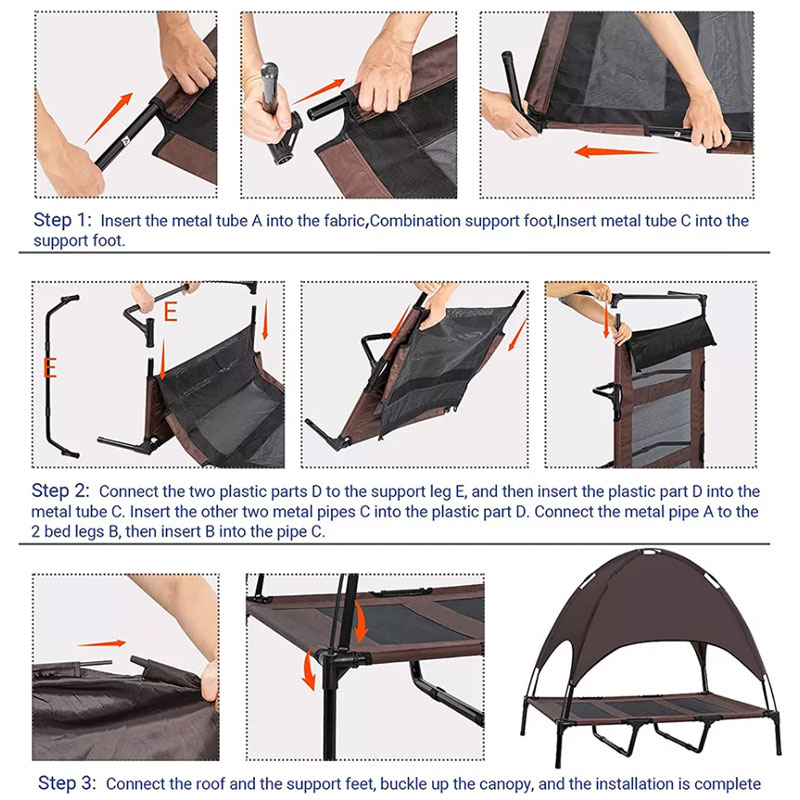 Step 1: Insert the metal tube A into the fabric,Combination support foot,Insert metal tube C into the support foot.

E

E

Step 2: Connect the two plastic parts D to the support leg E, and then insert the plastic part D into the metal tube C. Insert the other two metal pipes C into the plastic part D. Connect the metal pipe A to the 2 bed legs B, then insert B into the pipe C.

Step 3: Connect the roof and the support feet, buckle up the canopy, and the installation is complete