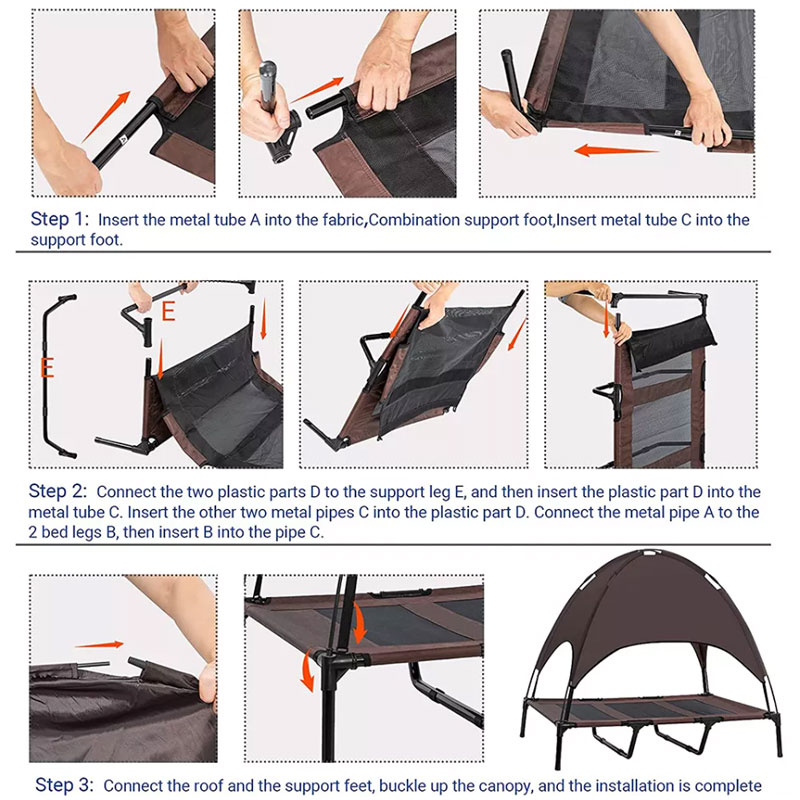 Step 1: Insert the metal tube A into the fabric,Combination support foot,Insert metal tube C into the support foot.

E

E

Step 2: Connect the two plastic parts D to the support leg E, and then insert the plastic part D into the metal tube C. Insert the other two metal pipes C into the plastic part D. Connect the metal pipe A to the 2 bed legs B, then insert B into the pipe C.

Step 3: Connect the roof and the support feet, buckle up the canopy, and the installation is complete